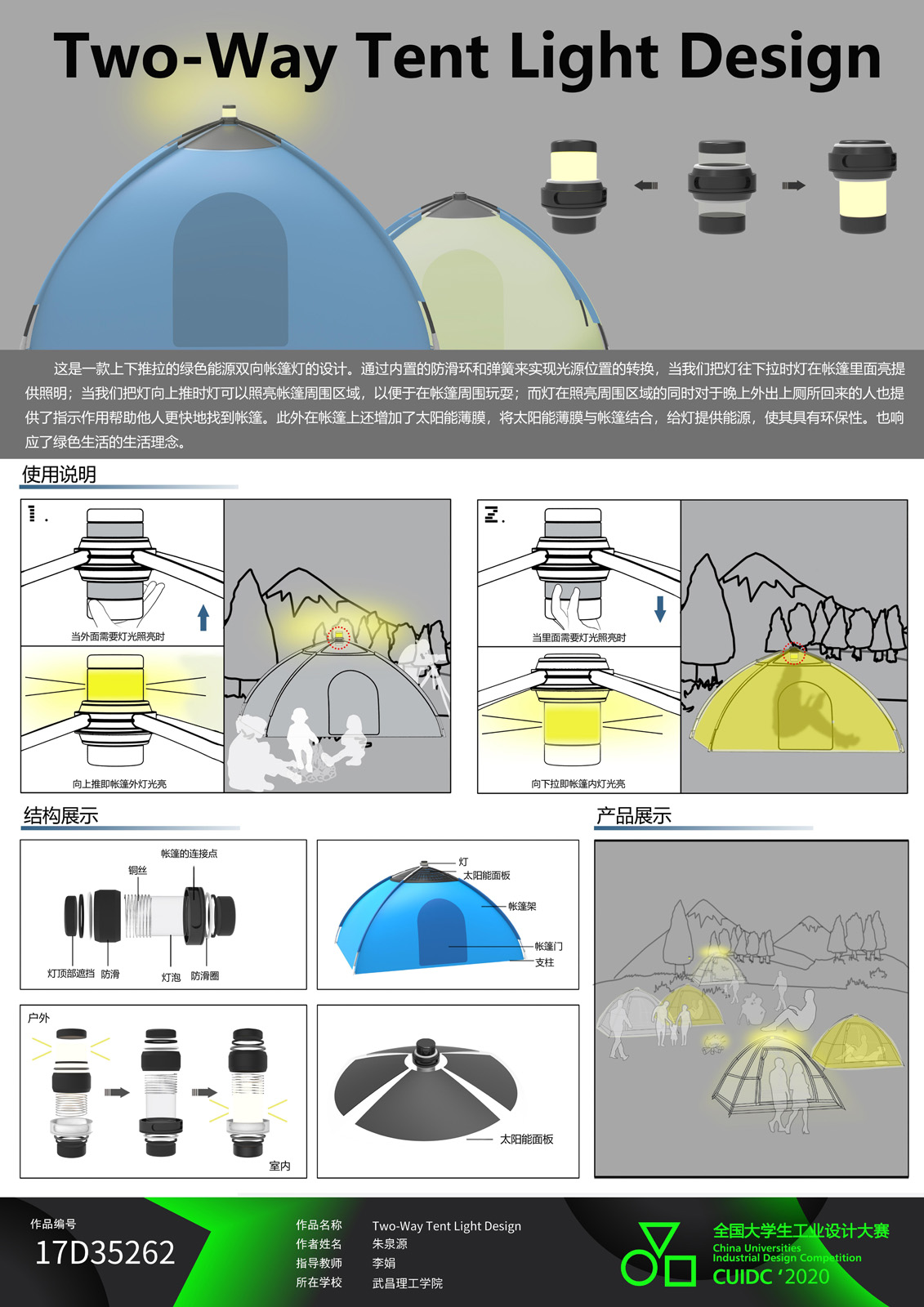 Two-Way Tent Light Design

这是一款上下推拉的绿色能源双向帐篷灯的设计。通过内置的防滑环和弹簧来实现光源位置的转换，当我们把灯往下拉时灯在帐篷里面亮提供照明；当我们把灯向上推时灯可以照亮帐篷周围区域，以便于在帐篷周围玩耍；而灯在照亮周围区域的同时对于晚上外出上厕所回来的人也提供了指示作用帮助他人更快地找到帐篷。此外在帐篷上还增加了太阳能薄膜，将太阳能薄膜与帐篷结合，给灯提供能源，使其具有环保性。也响应了绿色生活的生活理念。

使用说明

1.

当外面需要灯光照亮时

向上推即帐篷外灯光亮

2.

当里面需要灯光照亮时

向下拉即帐篷内灯光亮

结构展示

帐篷的连接点

铜丝

灯顶部遮挡 防滑 灯泡 防滑圈

灯

太阳能面板

帐篷架

帐篷门

支柱

户外

室内

太阳能面板

产品展示

作品编号

17D35262

作品名称 Two-Way Tent Light Design
作者姓名 朱泉源
指导教师 李娟
所在学校 武昌理工学院

全国大学生工业设计大赛
China Universities Industrial Design Competition
CUIDC '2020